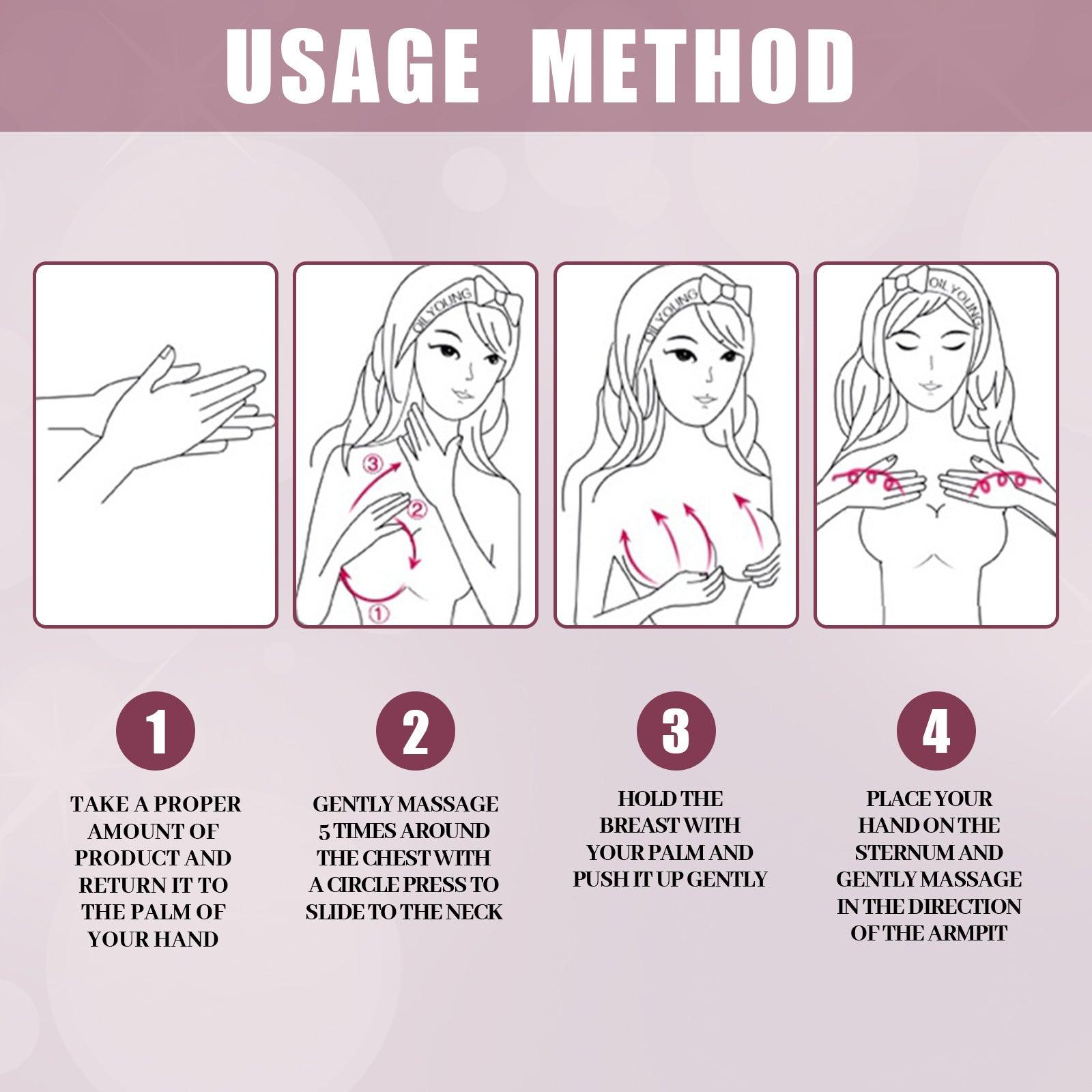 USAGE METHOD

OIL YOUNG

③

②

①

OIL YOUNG

OIL YOUNG

1

TAKE A PROPER AMOUNT OF PRODUCT AND RETURN IT TO THE PALM OF YOUR HAND

2

GENTLY MASSAGE 5 TIMES AROUND THE CHEST WITH A CIRCLE PRESS TO SLIDE TO THE NECK

3

HOLD THE BREAST WITH YOUR PALM AND PUSH IT UP GENTLY

4

PLACE YOUR HAND ON THE STERNUM AND GENTLY MASSAGE IN THE DIRECTION OF THE ARMPIT